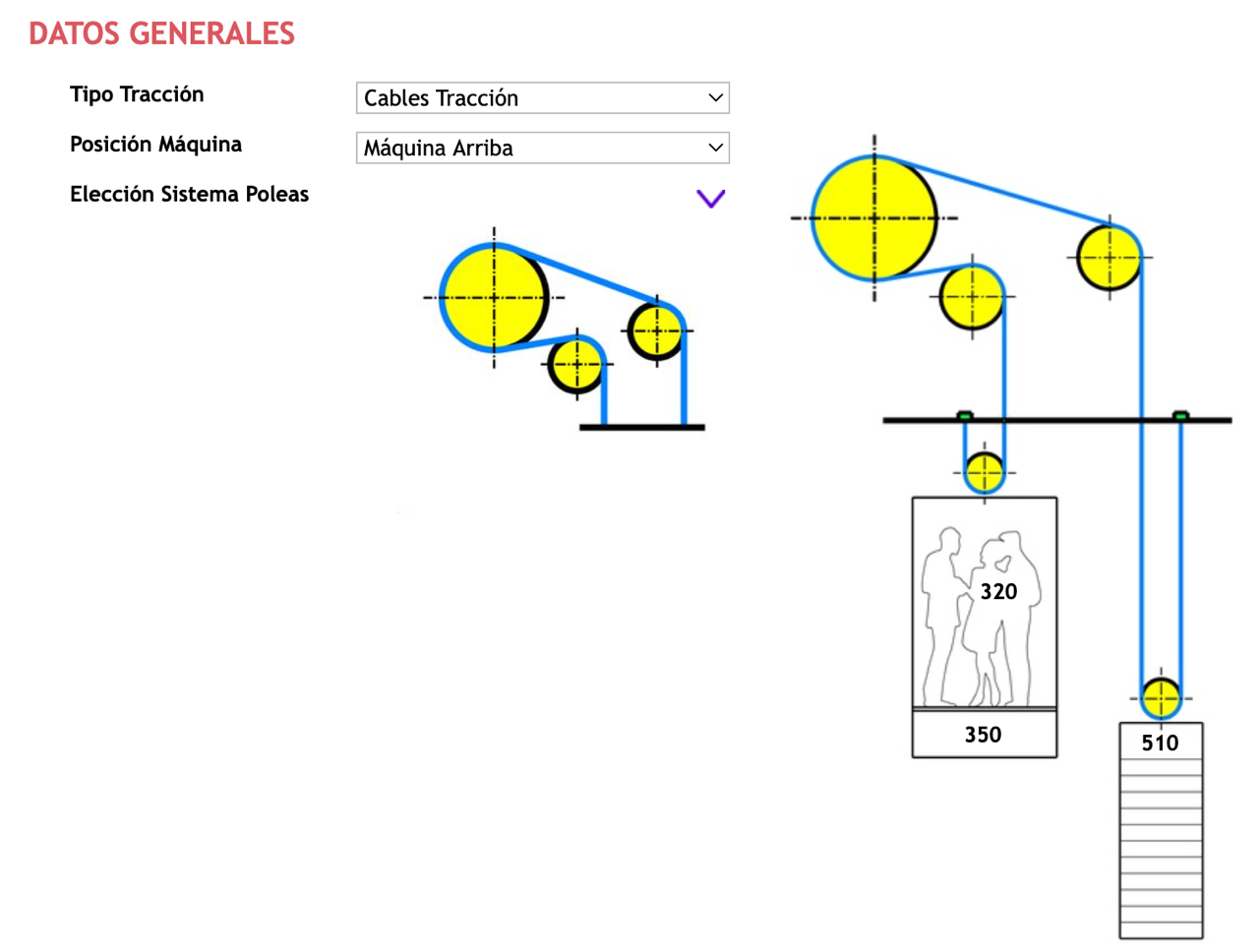 DATOS GENERALES

Tipo Tracción
Cables Tracción

Posición Máquina
Máquina Arriba

Elección Sistema Poleas

320

350

510